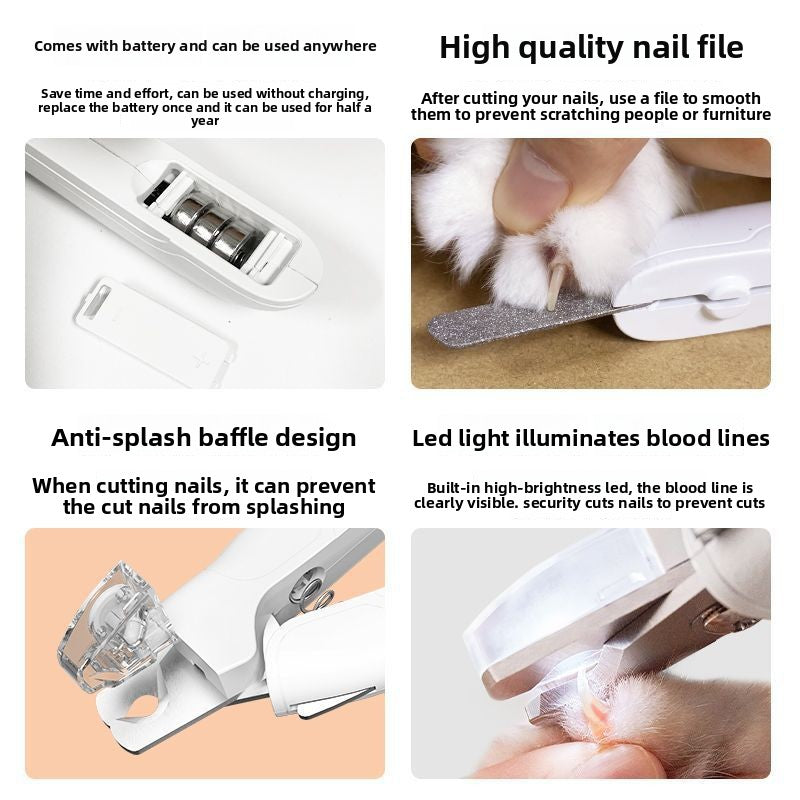 Comes with battery and can be used anywhere

Save time and effort, can be used without charging, replace the battery once and it can be used for half a year

High quality nail file

After cutting your nails, use a file to smooth them to prevent scratching people or furniture

Anti-splash baffle design

When cutting nails, it can prevent the cut nails from splashing

Led light illuminates blood lines

Built-in high-brightness led, the blood line is clearly visible. security cuts nails to prevent cuts